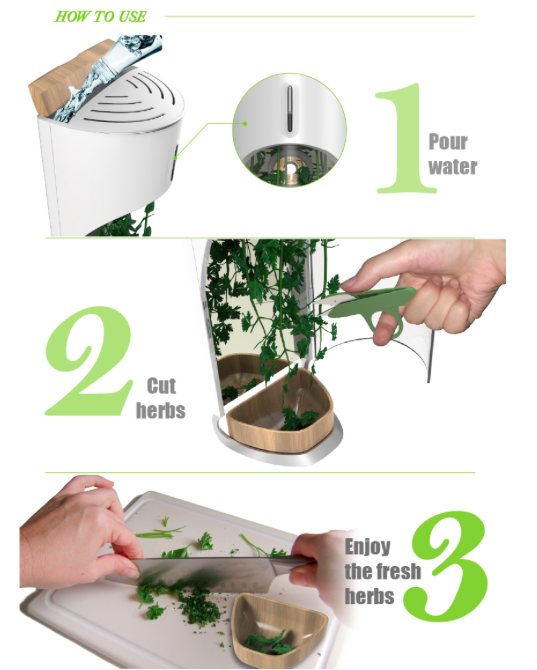 HOW TO USE

1 Pour water

2 Cut herbs

Enjoy the fresh herbs 3